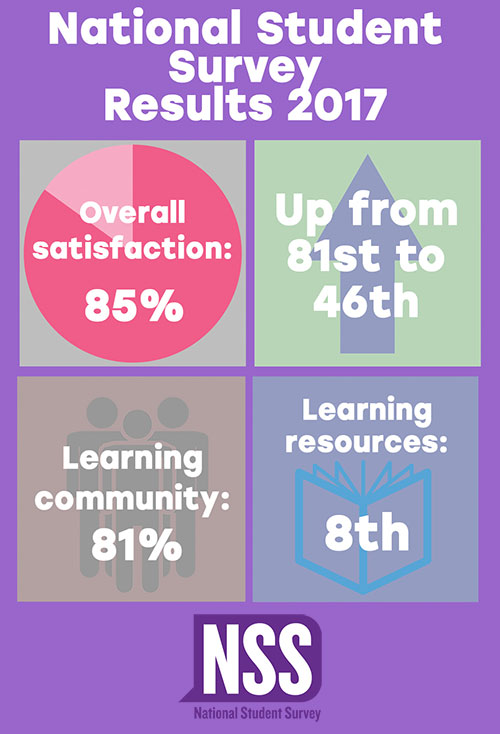 National Student Survey Results 2017

Overall satisfaction: 85%

Up from 81st to 46th

Learning community: 81%

Learning resources: 8th

NSS
National Student Survey